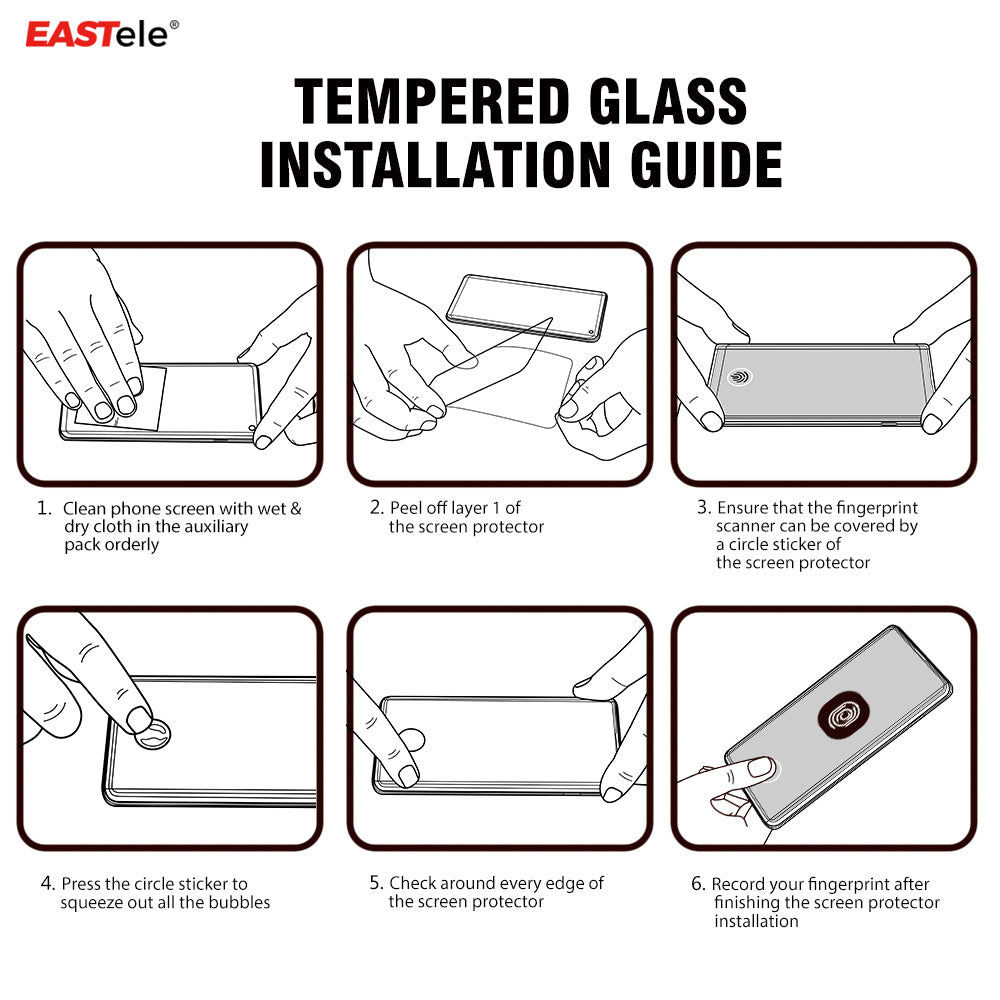 EASTele®

TEMPERED GLASS INSTALLATION GUIDE

1. Clean phone screen with wet & dry cloth in the auxiliary pack orderly

2. Peel off layer 1 of the screen protector

3. Ensure that the fingerprint scanner can be covered by a circle sticker of the screen protector

4. Press the circle sticker to squeeze out all the bubbles

5. Check around every edge of the screen protector

6. Record your fingerprint after finishing the screen protector installation