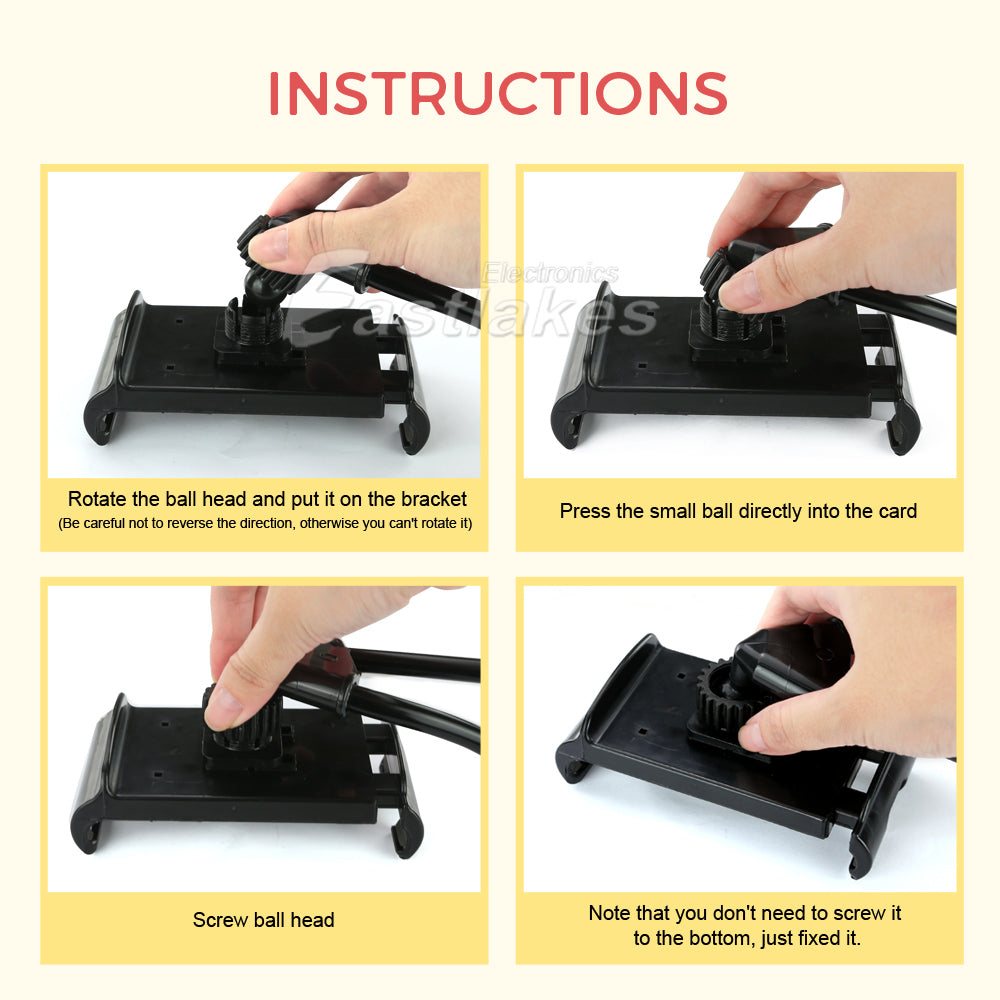 INSTRUCTIONS

Electronics
Eastlakes

Rotate the ball head and put it on the bracket
(Be careful not to reverse the direction, otherwise you can't rotate it)

Press the small ball directly into the card

Screw ball head

Note that you don't need to screw it to the bottom, just fixed it.