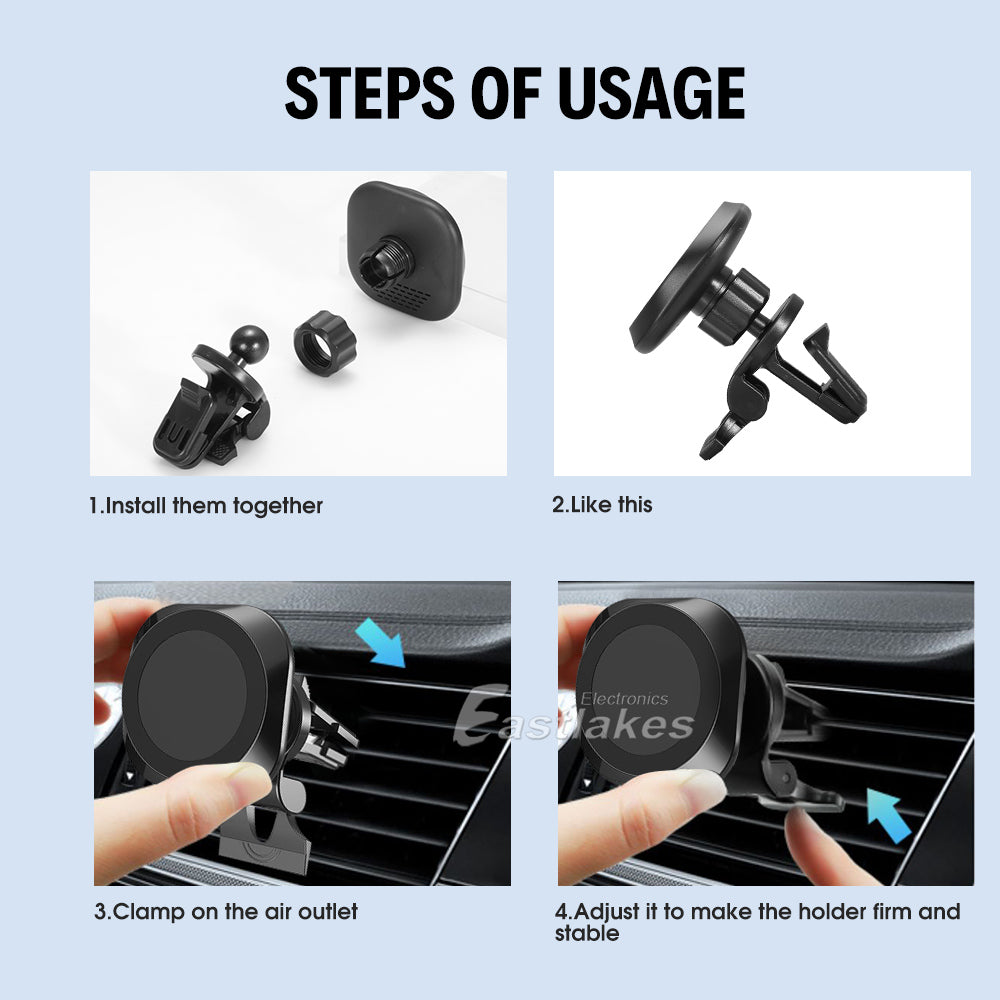 STEPS OF USAGE

1.Install them together

2.Like this

Electronics
Eastlakes

3.Clamp on the air outlet

4.Adjust it to make the holder firm and stable