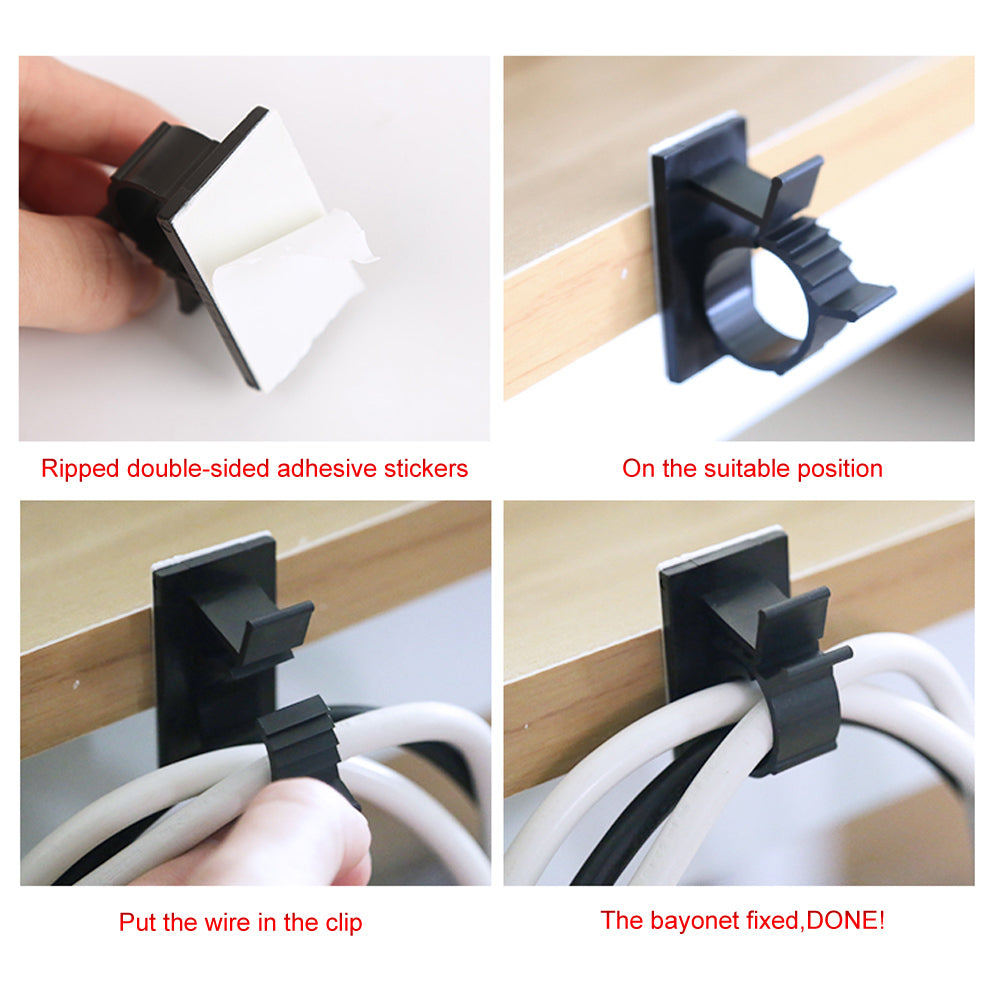 Ripped double-sided adhesive stickers

On the suitable position

Put the wire in the clip

The bayonet fixed,DONE!