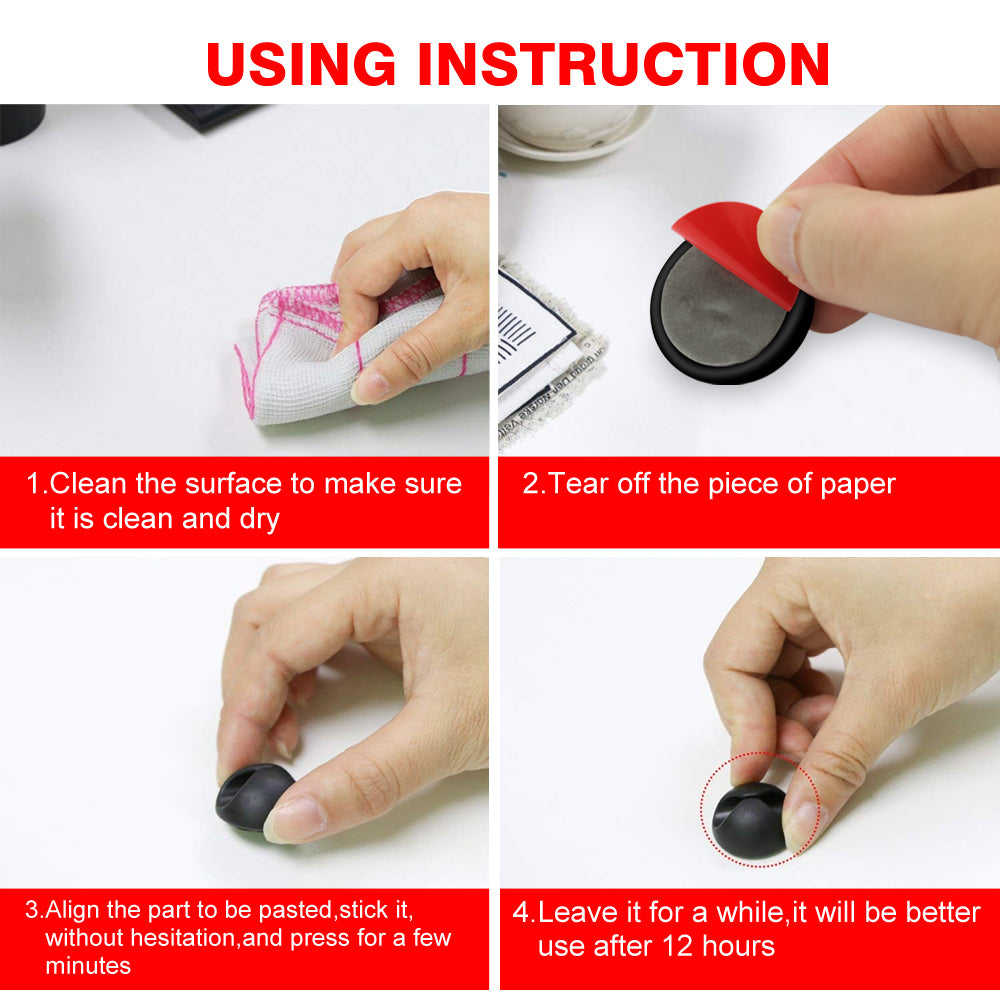 USING INSTRUCTION

1.Clean the surface to make sure it is clean and dry

2.Tear off the piece of paper

3.Align the part to be pasted,stick it, without hesitation,and press for a few minutes

4.Leave it for a while,it will be better use after 12 hours