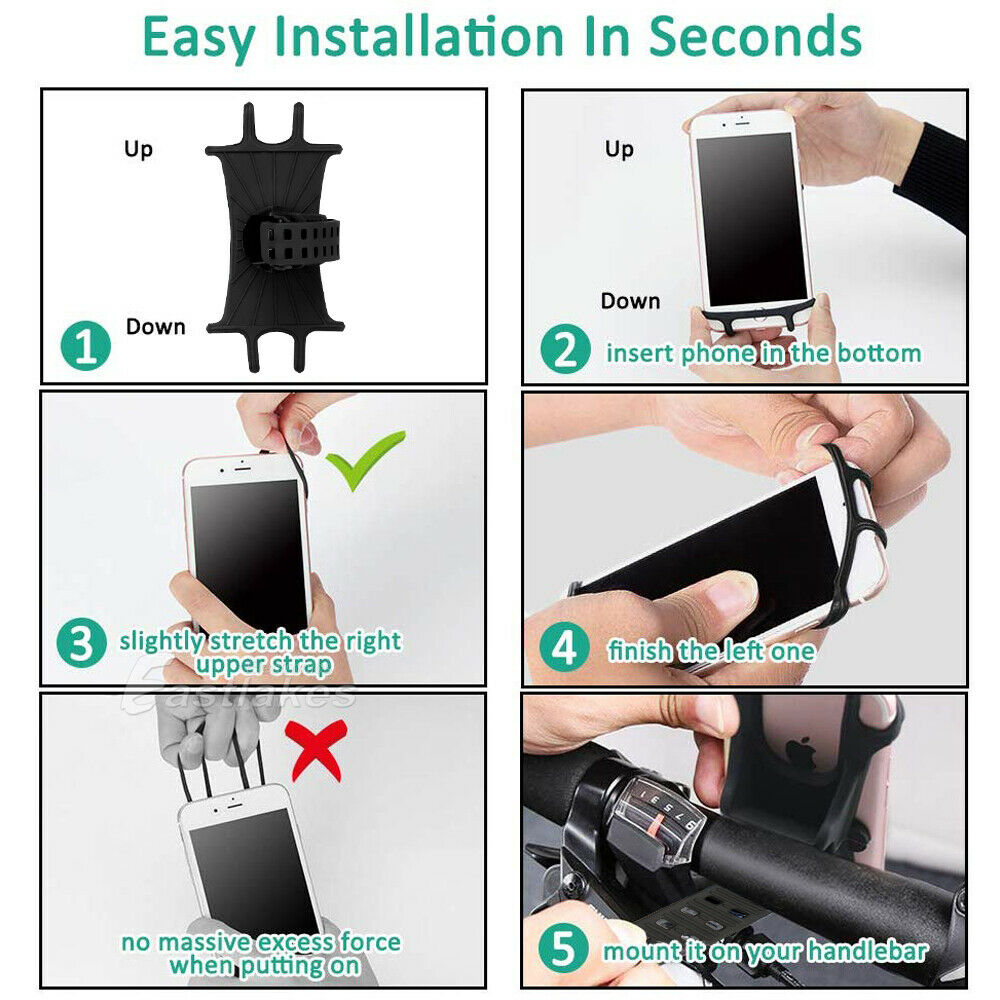 Easy Installation In Seconds

Up
Down
1

Up
Down
2 insert phone in the bottom

3 slightly stretch the right upper strap

4 finish the left one

Eastlakes

no massive excess force when putting on

5 mount it on your handlebar