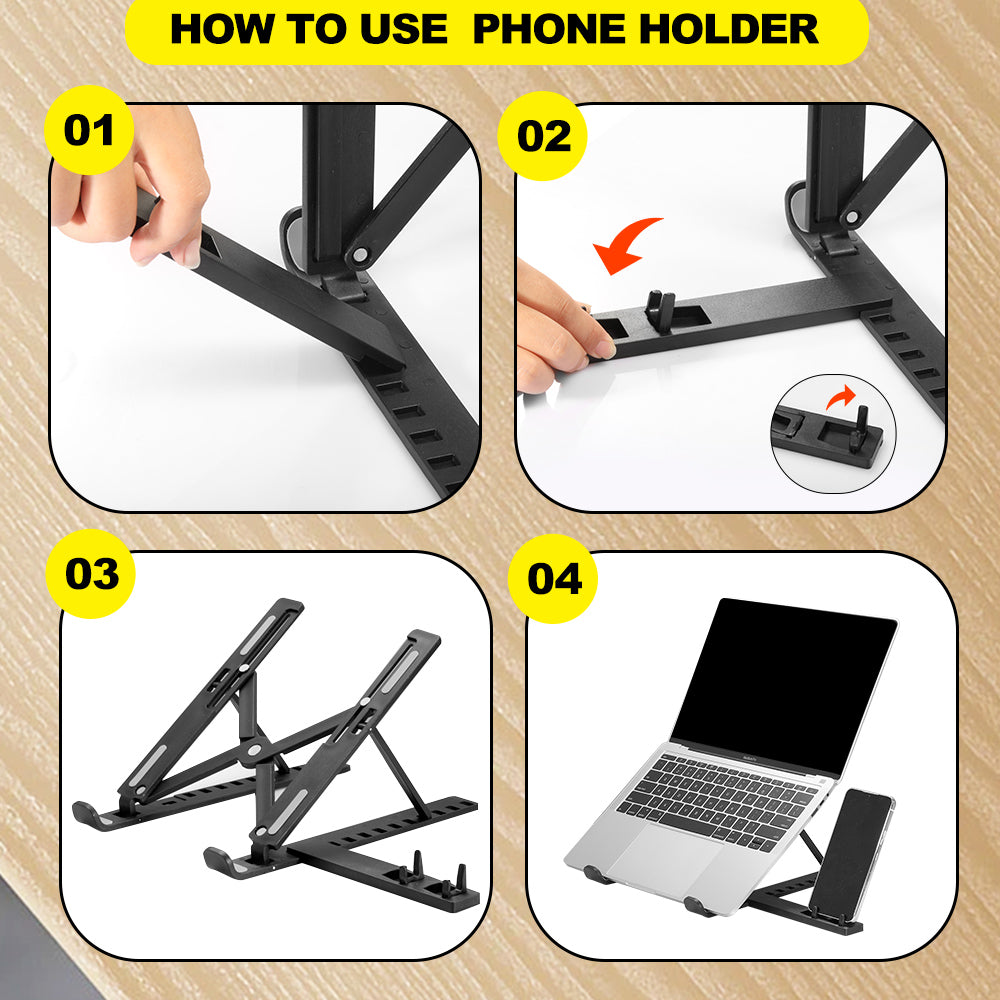 HOW TO USE PHONE HOLDER

01

02

03

04