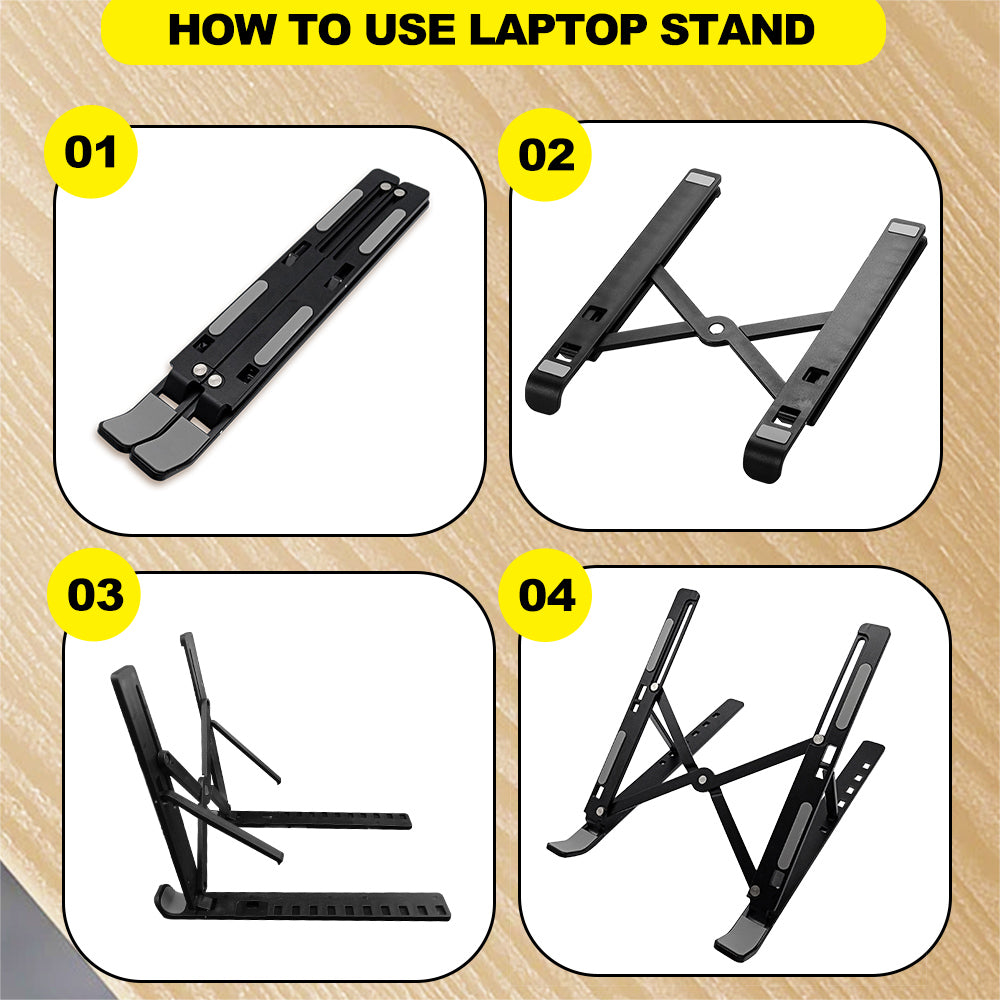 HOW TO USE LAPTOP STAND

01

02

03

04