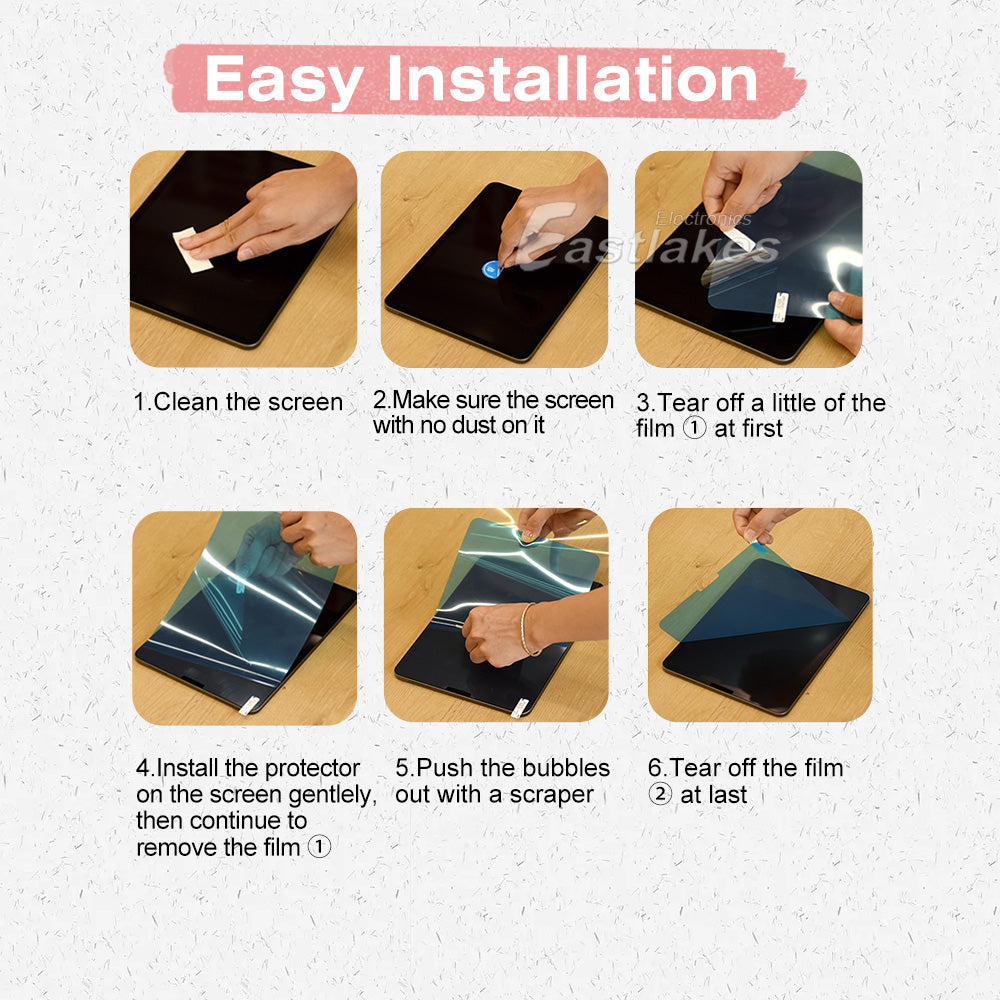 Easy Installation

Electronics
Eastlakes

1.Clean the screen

2.Make sure the screen with no dust on it

3.Tear off a little of the film ① at first

4.Install the protector on the screen gentlely, then continue to remove the film ①

5.Push the bubbles out with a scraper

6.Tear off the film ② at last