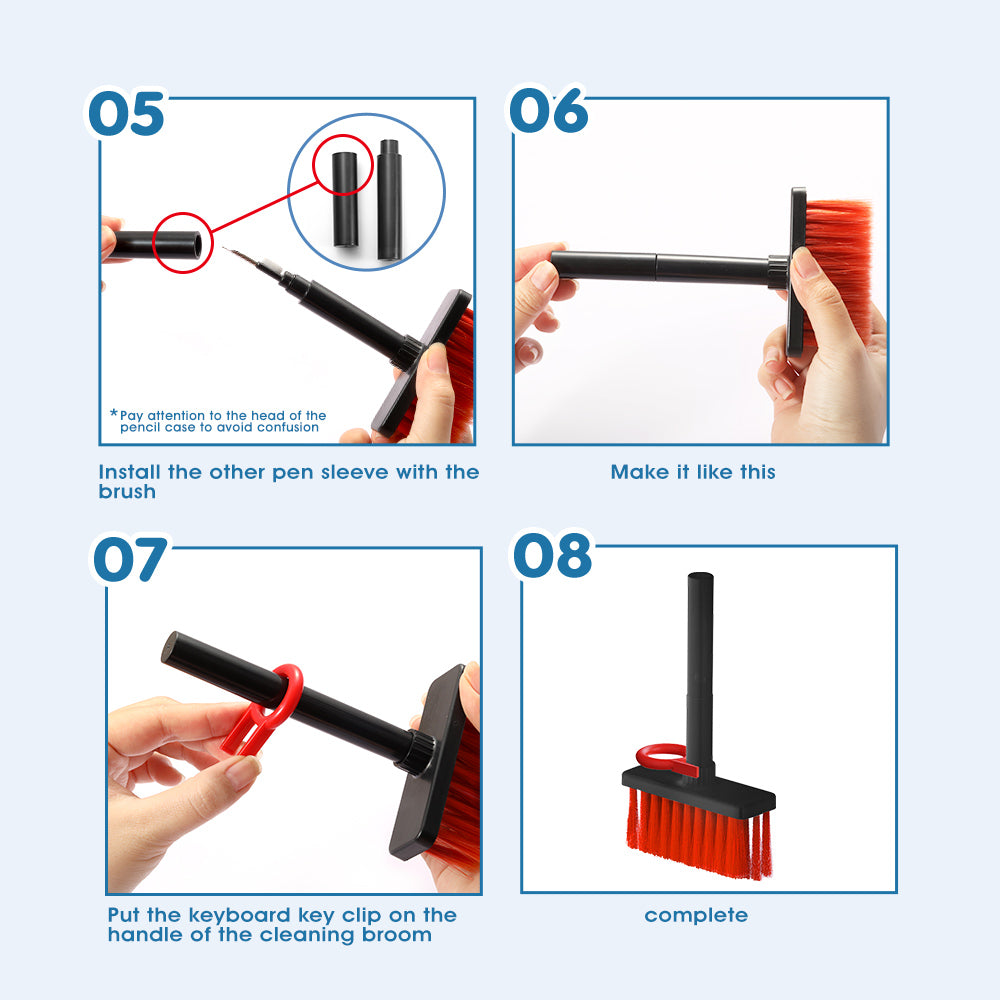 05

*Pay attention to the head of the pencil case to avoid confusion

Install the other pen sleeve with the brush

06

Make it like this

07

Put the keyboard key clip on the handle of the cleaning broom

08

complete