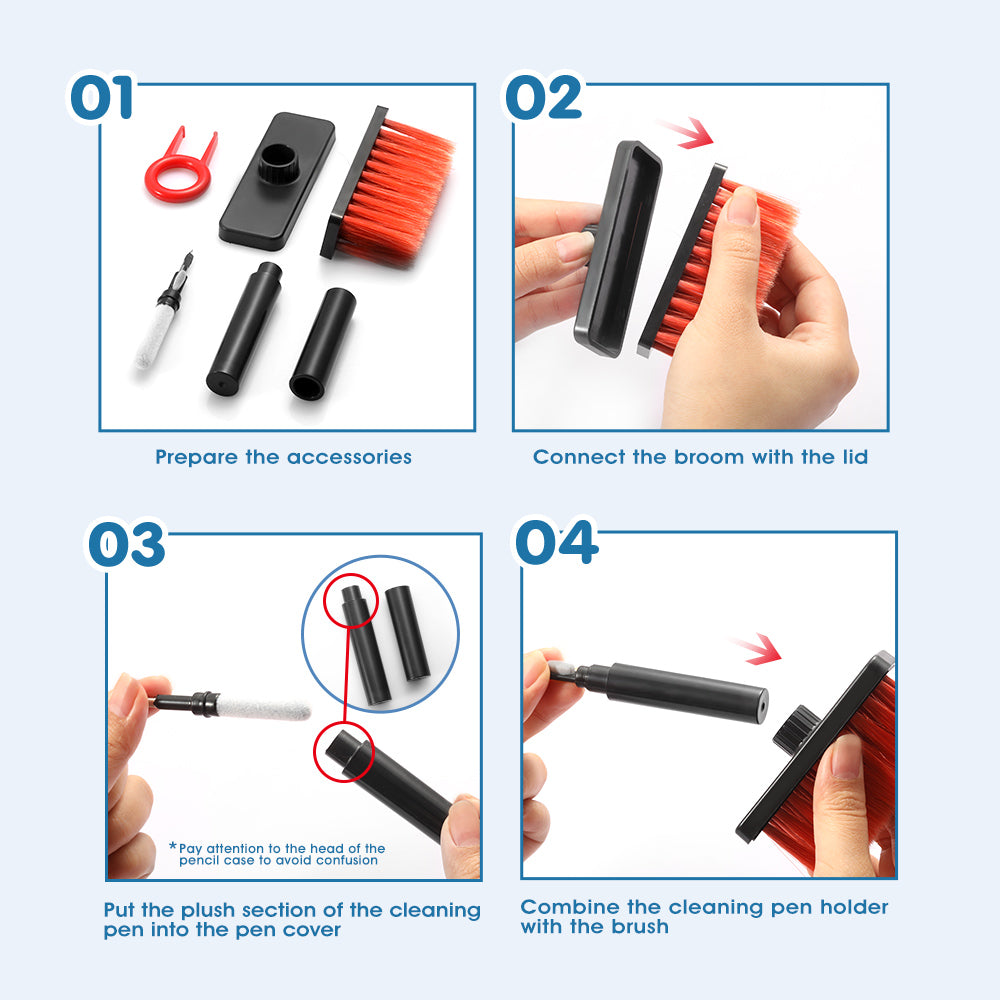 01

Prepare the accessories

02

Connect the broom with the lid

03

*Pay attention to the head of the pencil case to avoid confusion

Put the plush section of the cleaning pen into the pen cover

04

Combine the cleaning pen holder with the brush