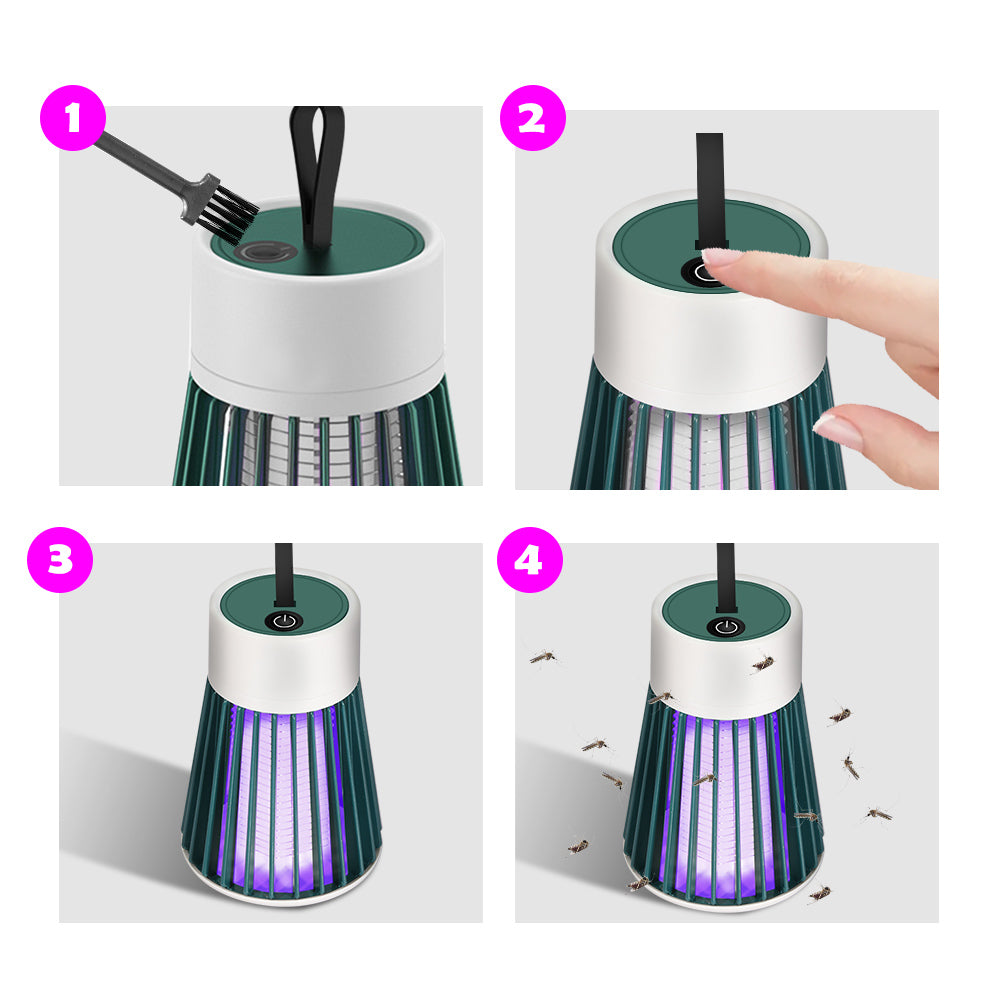 1

2

3

4