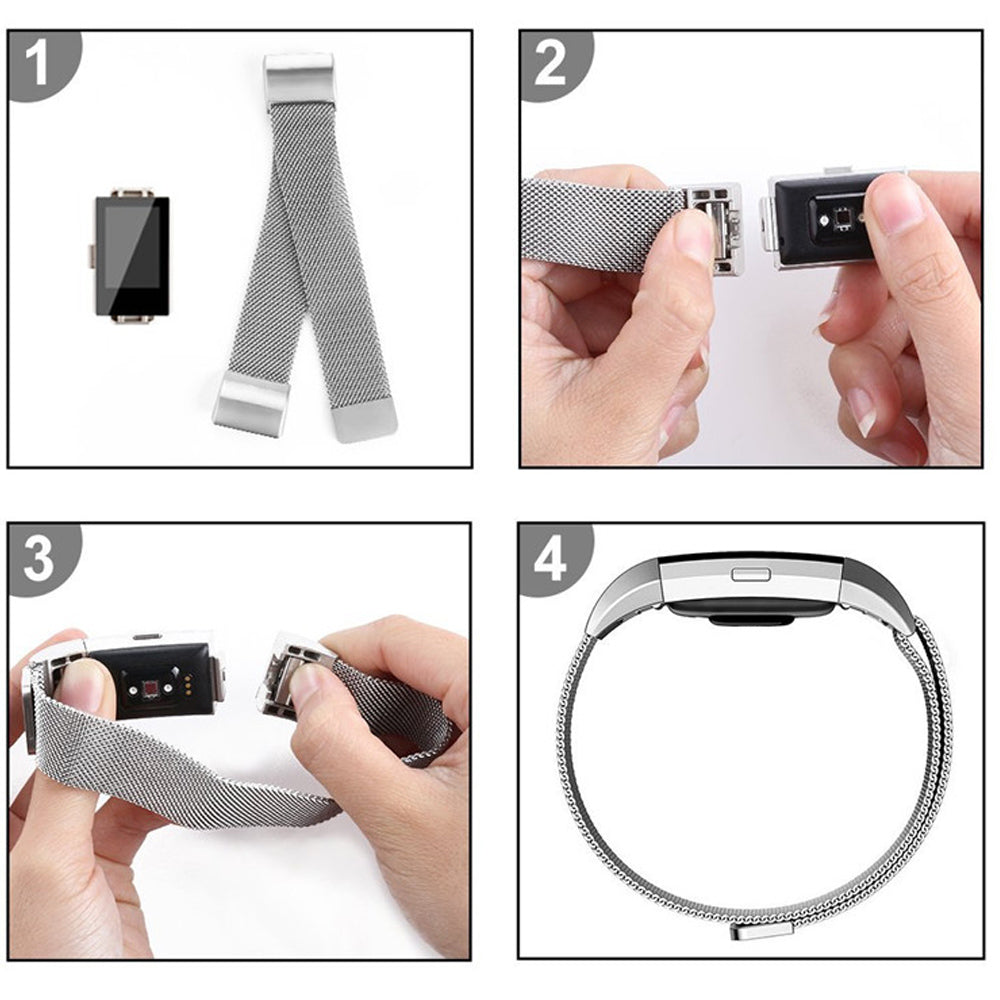 1

2

3

4