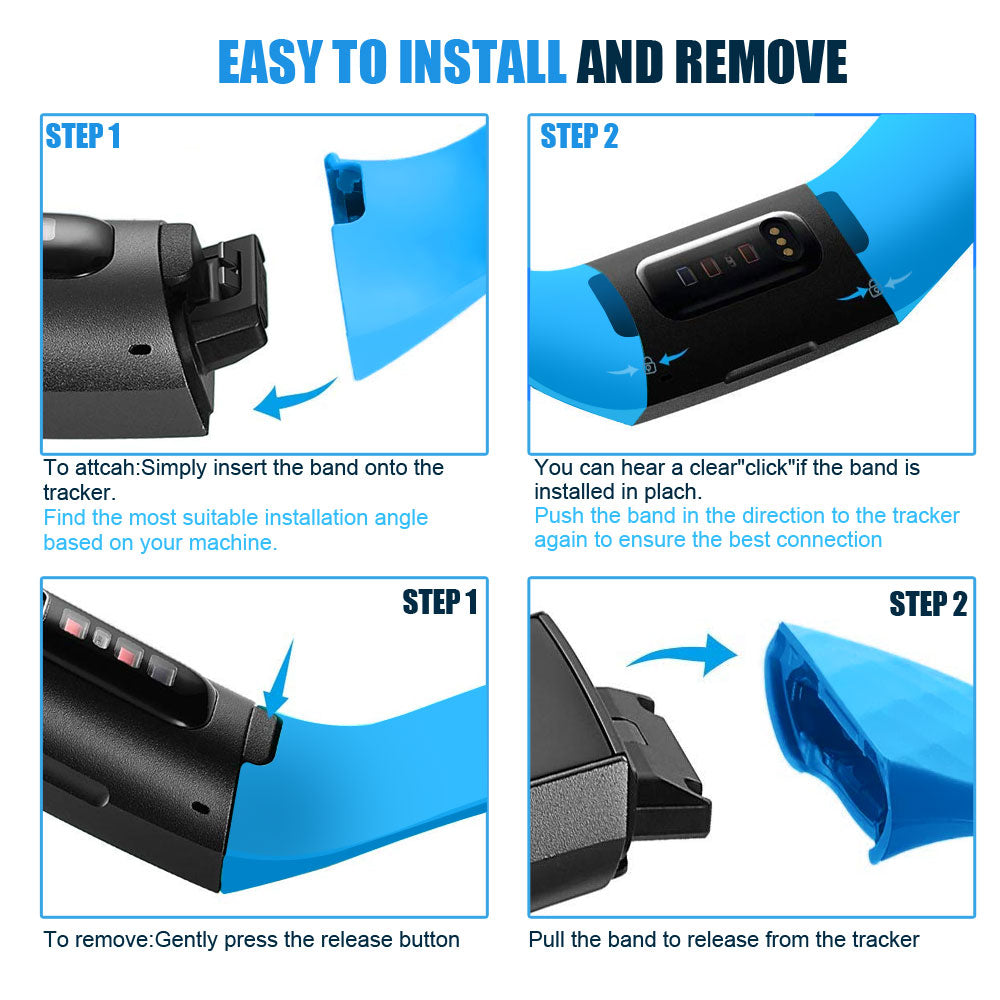 EASY TO INSTALL AND REMOVE

STEP 1

To attcah:Simply insert the band onto the tracker.
Find the most suitable installation angle based on your machine.

STEP 2

You can hear a clear"click"if the band is installed in plach.
Push the band in the direction to the tracker again to ensure the best connection

STEP 1

To remove:Gently press the release button

STEP 2

Pull the band to release from the tracker