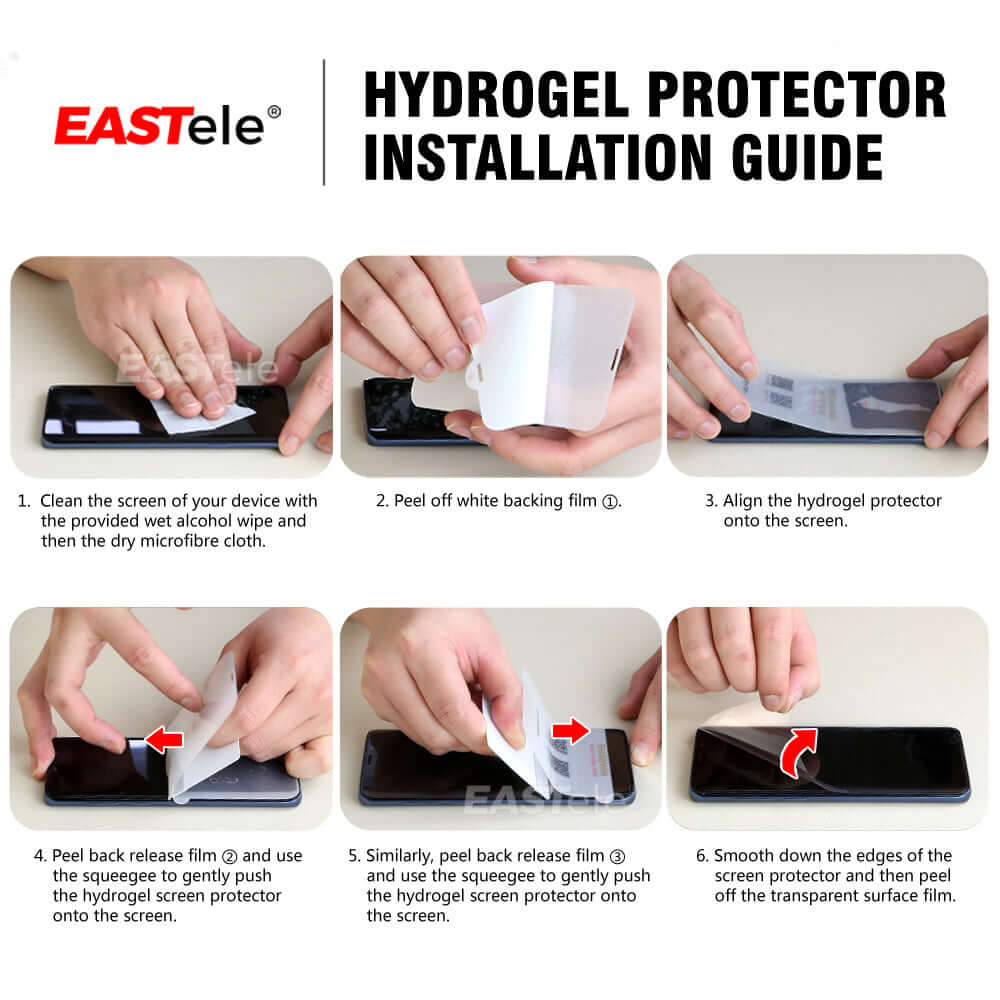 EASTele®

HYDROGEL PROTECTOR INSTALLATION GUIDE

EASTele

1. Clean the screen of your device with the provided wet alcohol wipe and then the dry microfibre cloth.

2. Peel off white backing film ①.

3. Align the hydrogel protector onto the screen.

EASTele

4. Peel back release film ② and use the squeegee to gently push the hydrogel screen protector onto the screen.

5. Similarly, peel back release film ③ and use the squeegee to gently push the hydrogel screen protector onto the screen.

6. Smooth down the edges of the screen protector and then peel off the transparent surface film.