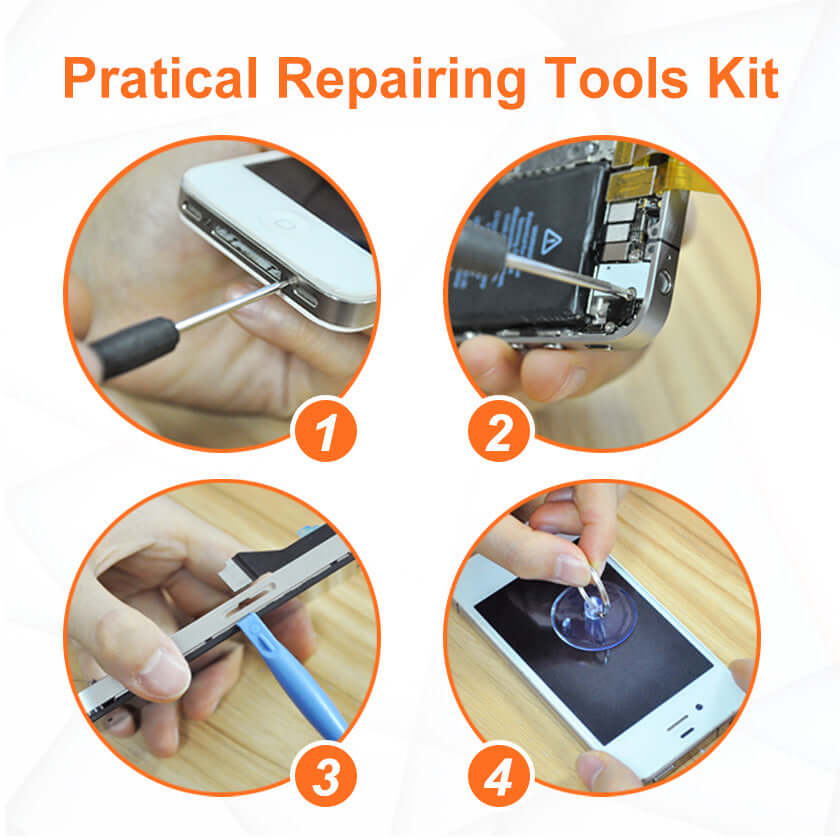 Pratical Repairing Tools Kit

1

2

3

4