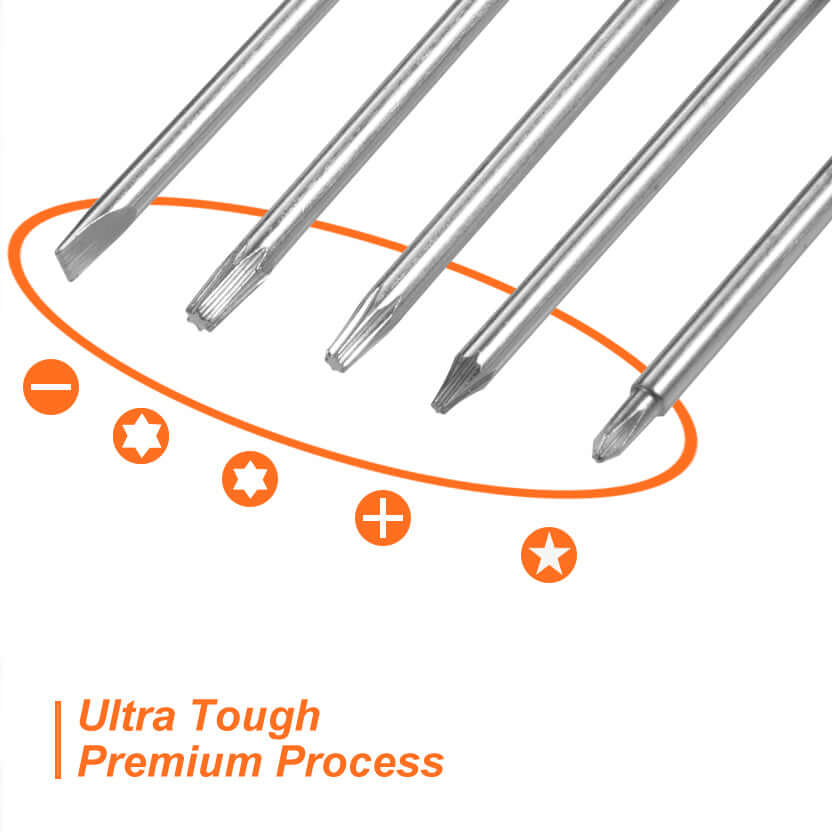 Ultra Tough
Premium Process