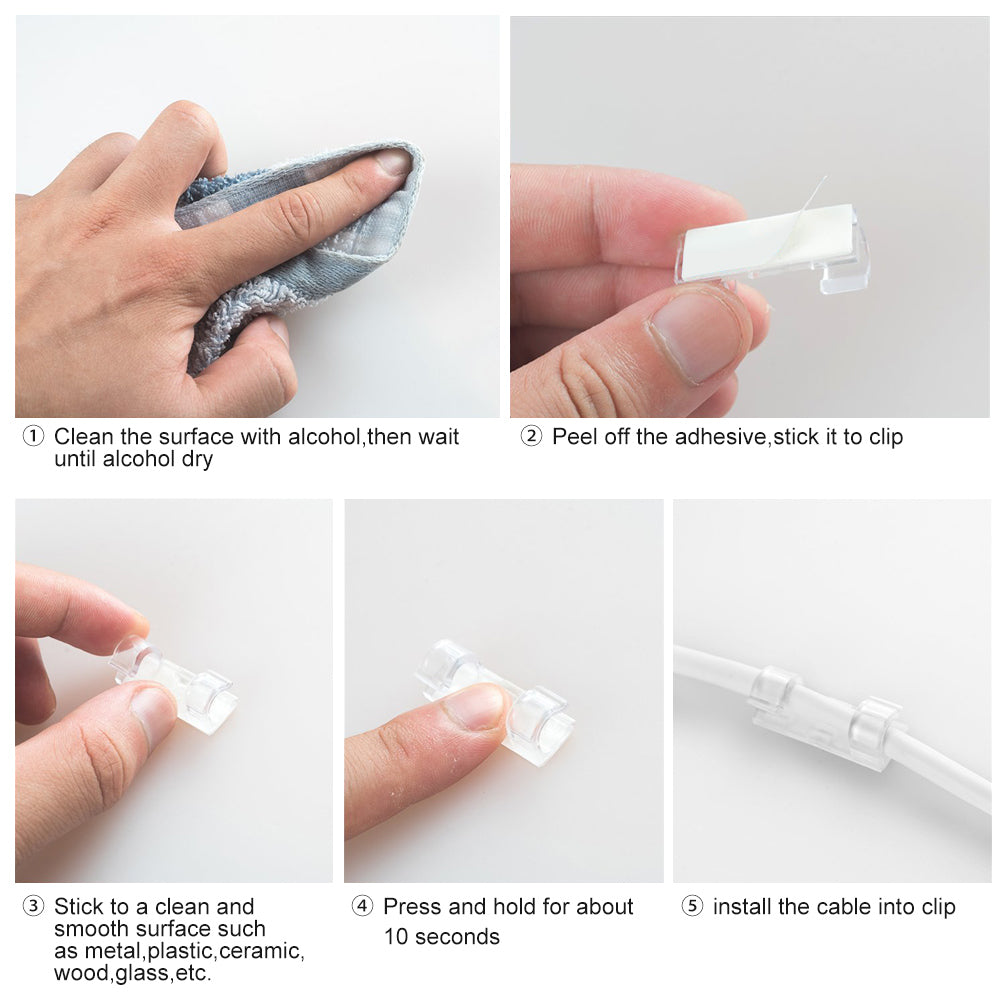 ① Clean the surface with alcohol,then wait until alcohol dry

② Peel off the adhesive,stick it to clip

③ Stick to a clean and smooth surface such as metal,plastic,ceramic, wood,glass,etc.

④ Press and hold for about 10 seconds

⑤ install the cable into clip