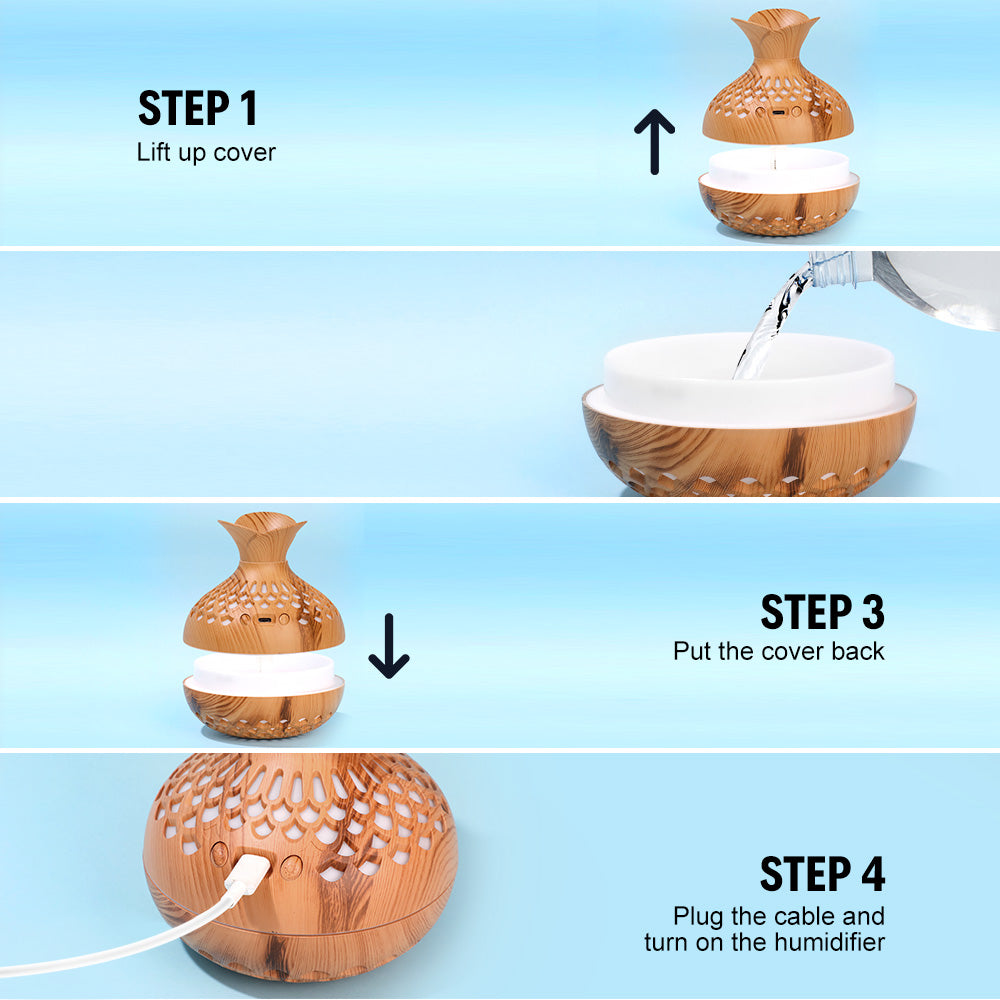 STEP 1
Lift up cover

STEP 3
Put the cover back

STEP 4
Plug the cable and turn on the humidifier