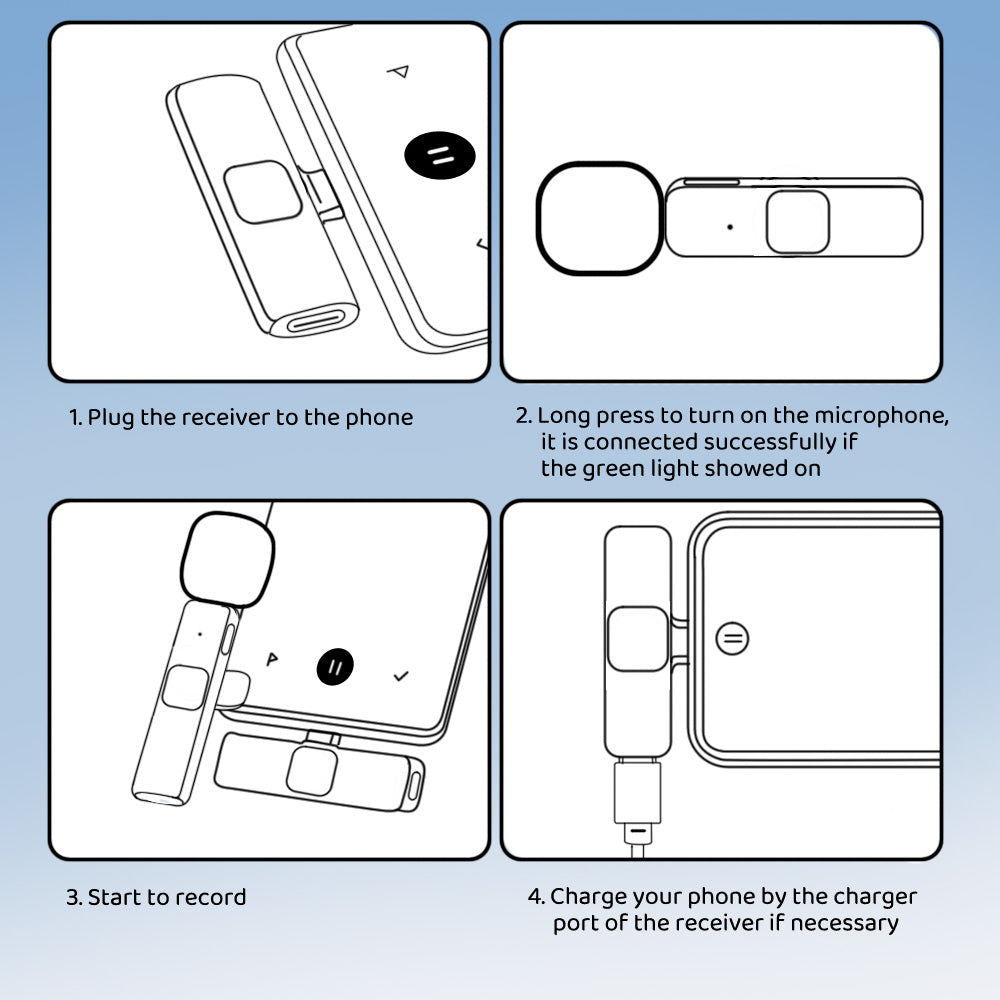 1. Plug the receiver to the phone

2. Long press to turn on the microphone, it is connected successfully if the green light showed on

3. Start to record

4. Charge your phone by the charger port of the receiver if necessary