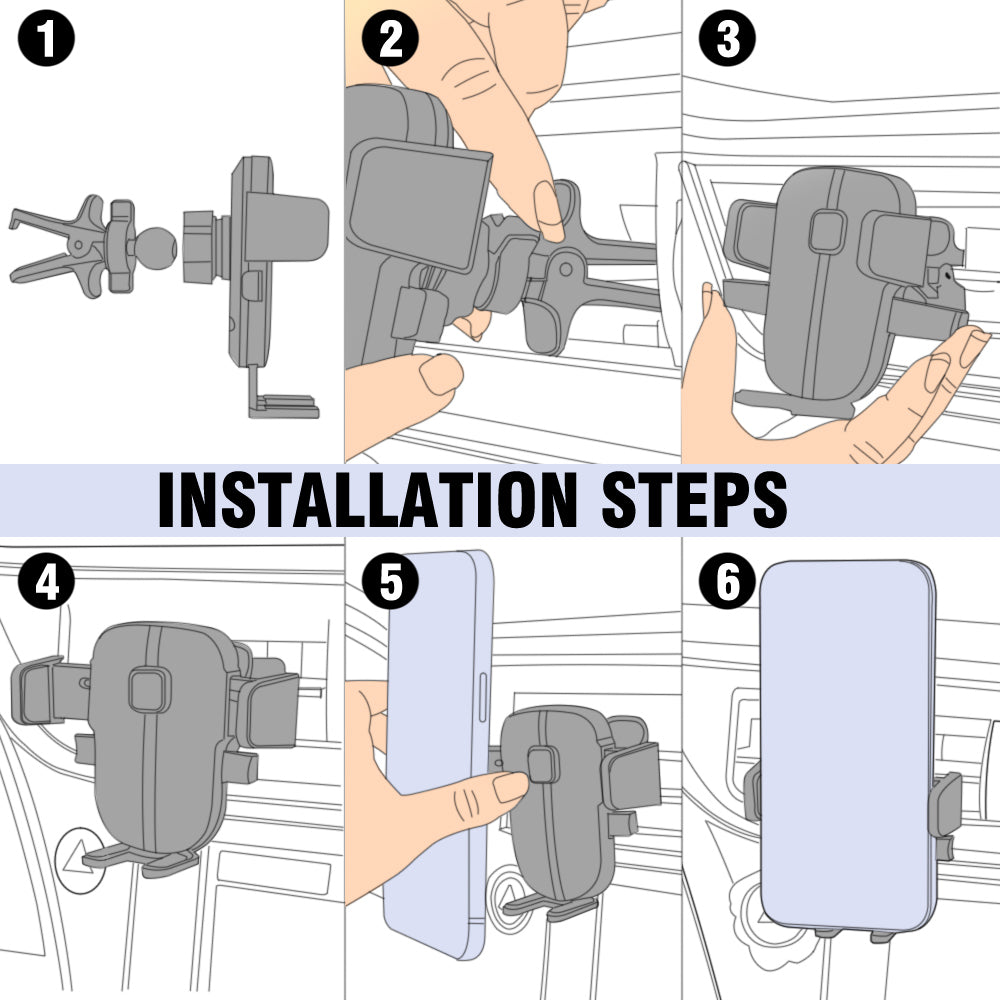 1

2

3

INSTALLATION STEPS

4

5

6