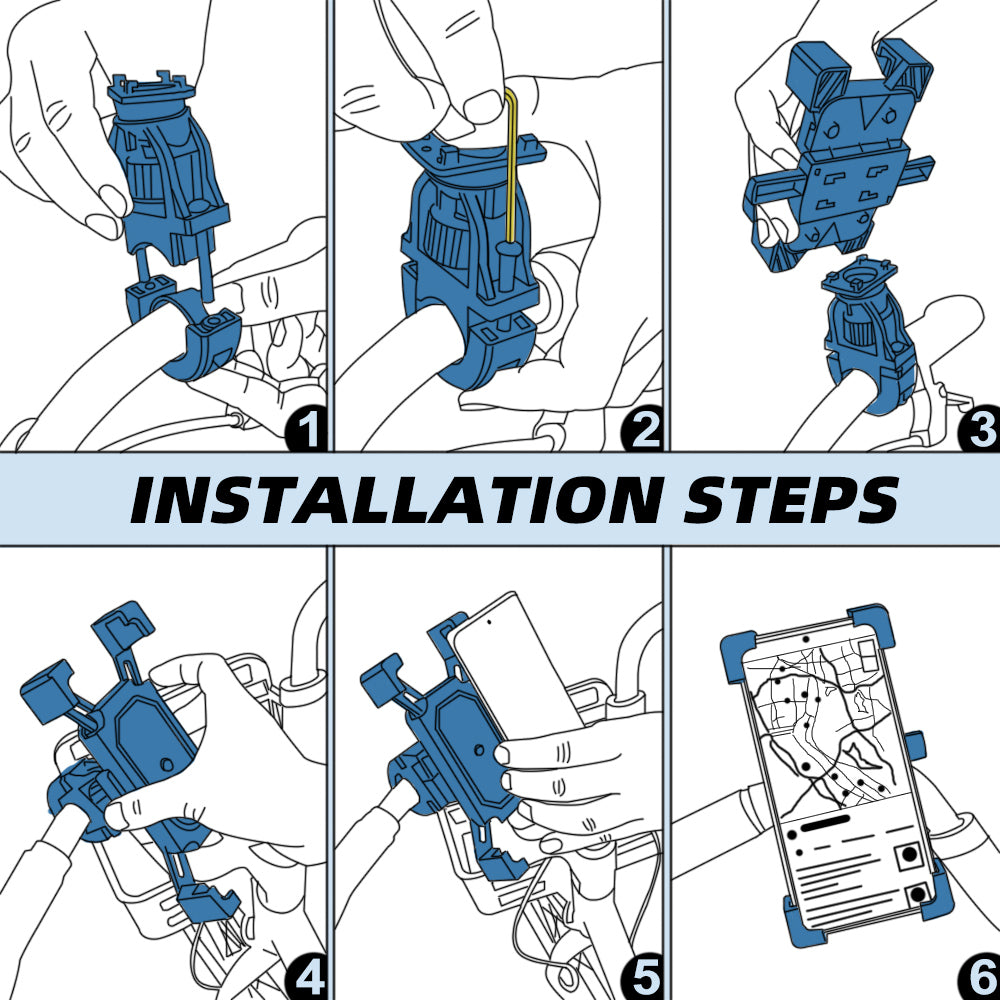 1
2
3
INSTALLATION STEPS
4
5
6